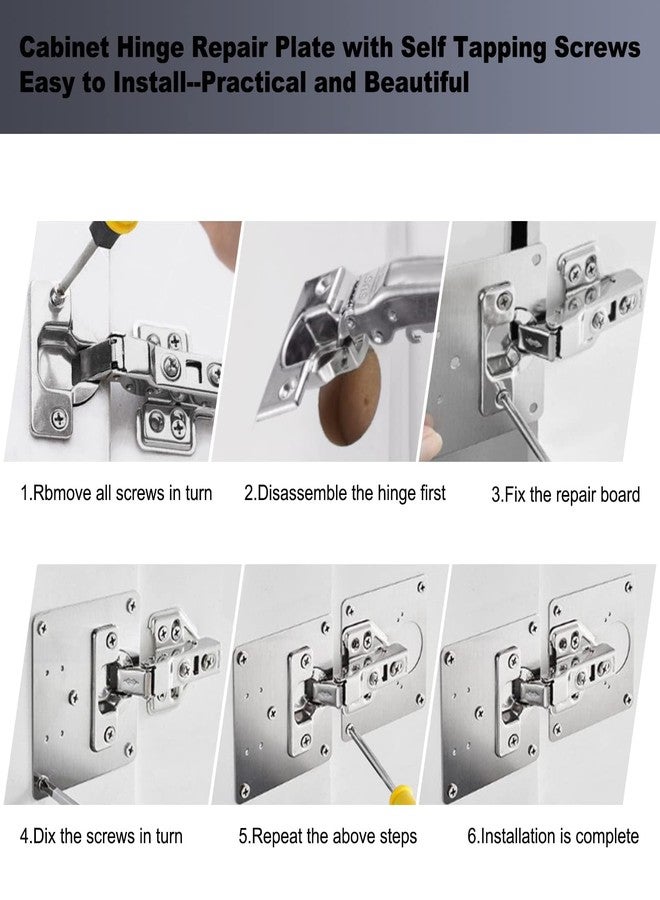 Cabinet Hinge Repair Plate with Self Tapping Screws
Easy to Install--Practical and Beautiful

1.Rbmove all screws in turn

2.Disassemble the hinge first

3.Fix the repair board

4.Dix the screws in turn

5.Repeat the above steps

6.Installation is complete